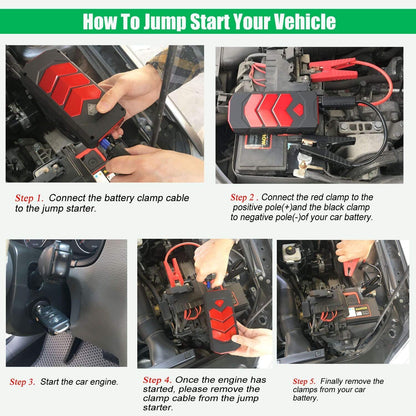 How To Jump Start Your Vehicle

Step 1. Connect the battery clamp cable to the jump starter.

Step 2 . Connect the red clamp to the positive pole(+)and the black clamp to negative pole(-)of your car battery.

Step 3. Start the car engine.

Step 4. Once the engine has started, please remove the clamp cable from the jump starter.

Step 5. Finally remove the clamps from your car battery.